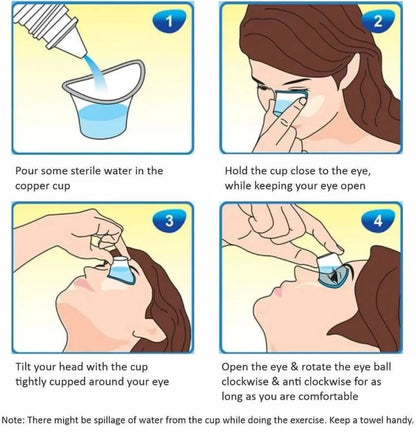 1

Pour some sterile water in the copper cup

2

Hold the cup close to the eye, while keeping your eye open

3

Tilt your head with the cup tightly cupped around your eye

4

Open the eye & rotate the eye ball clockwise & anti clockwise for as long as you are comfortable

Note: There might be spillage of water from the cup while doing the exercise. Keep a towel handy.